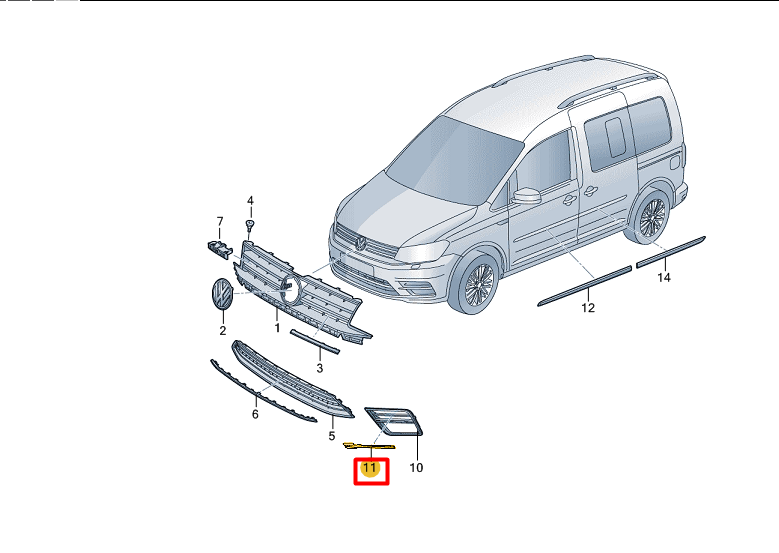 7
4
2
1
3
6
5
11
10
12
14