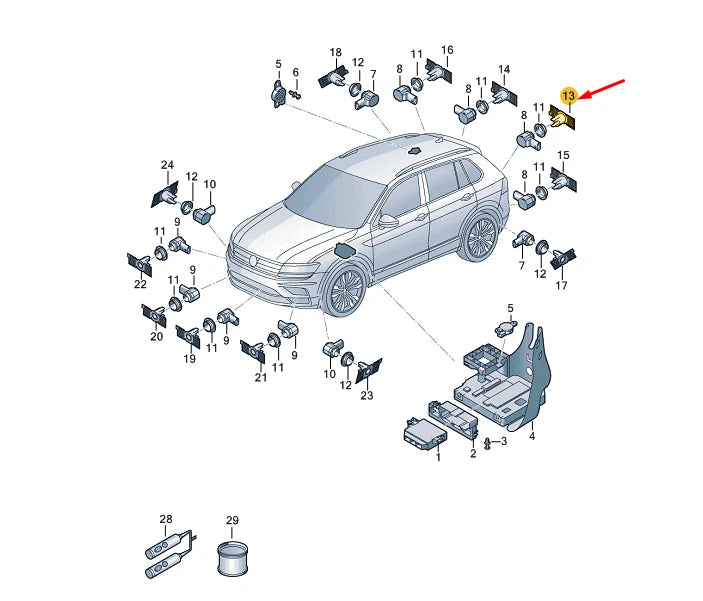 5
6
18
12
7
8
11
16
8
11
14
13
8
11
15
8
11
24
12
10
11
9
22
9
11
20
19
11
9
21
11
9
10
12
23
7
12
17
5
1
2
3
4
28
29