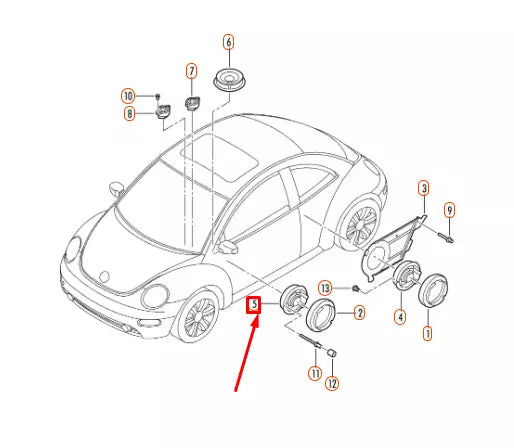 6
7
10
8
3
9
13
5
2
4
1
11
12