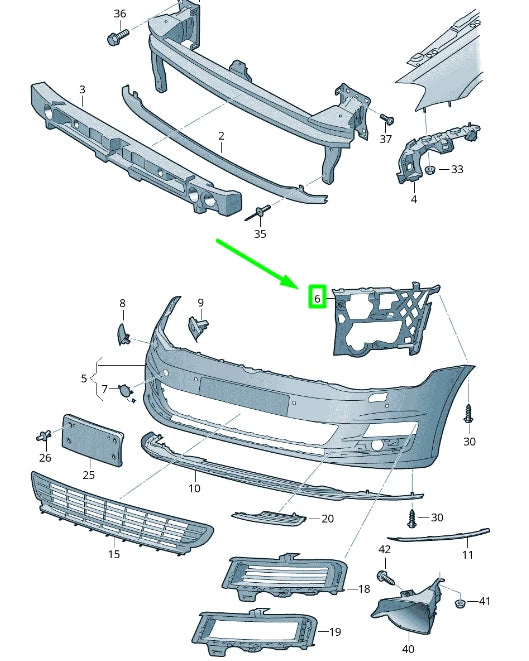 36
3
2
37
33
4
35
6
8
9
5
7
30
26
25
10
20
30
15
11
42
18
41
19
40