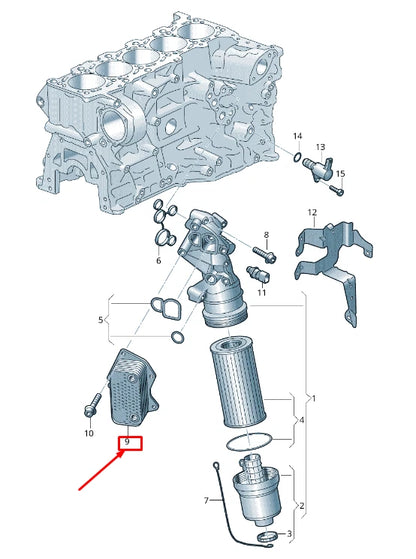 14
13
15
12
8
6
11
5
1
4
10
9
7
2
3