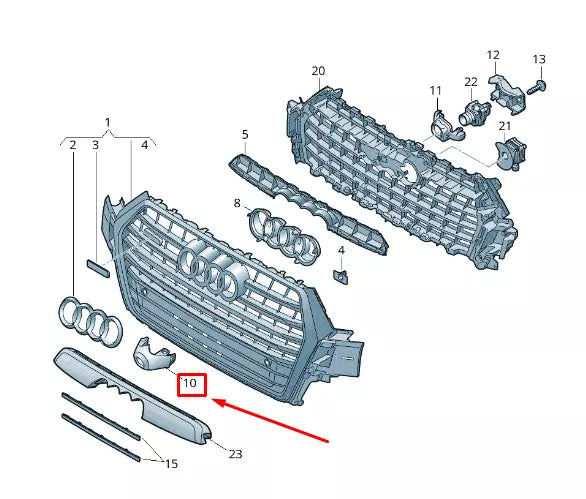 1
2
3
4
5
8
4
20
11
22
12
13
21
10
23
15