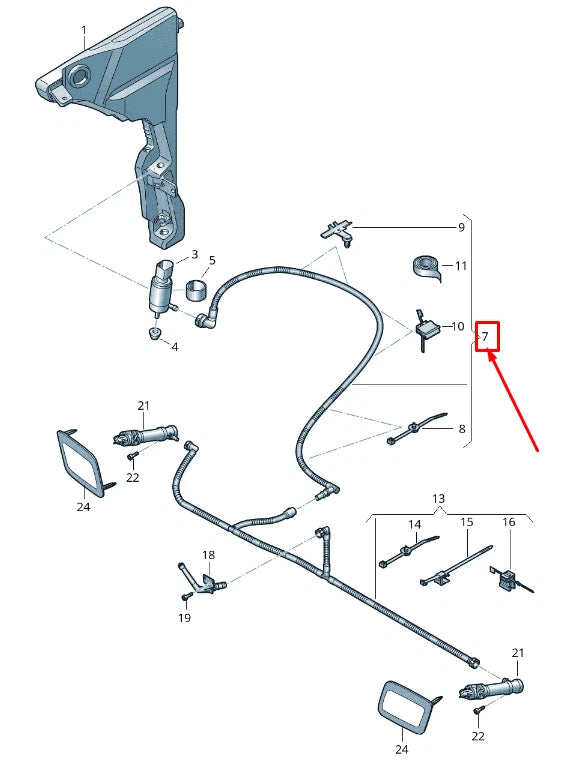 1
3
5
4
9
11
10
7
8
21
22
24
13
14
15
16
18
19
21
22
24