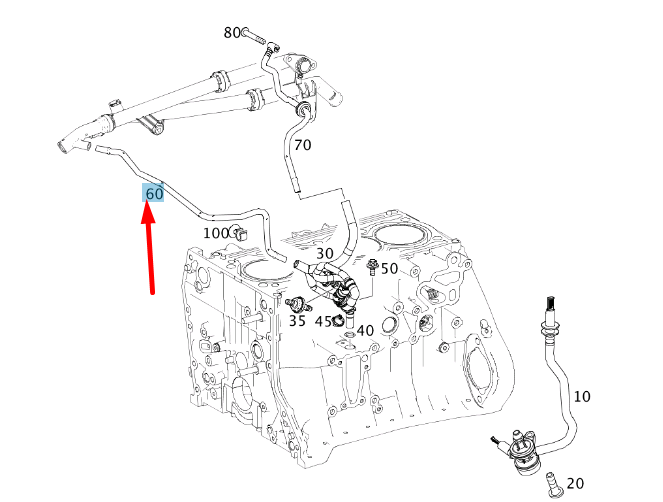 80
70
60
100
30
50
35
45
40
10
20