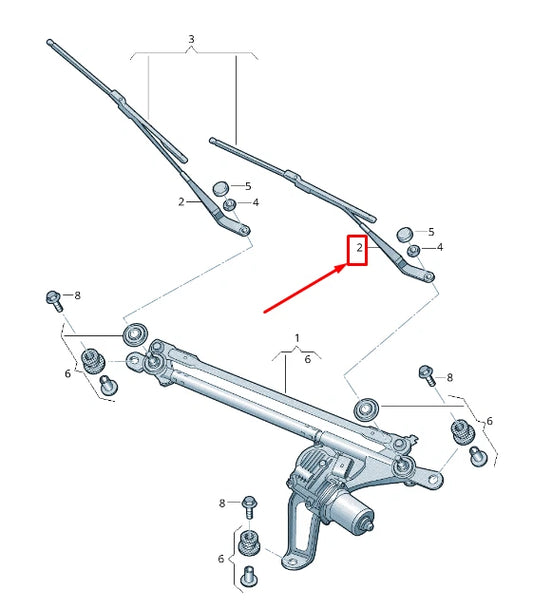 3
5
2
4
5
2
4
8
1
6
6
8
6
8
6