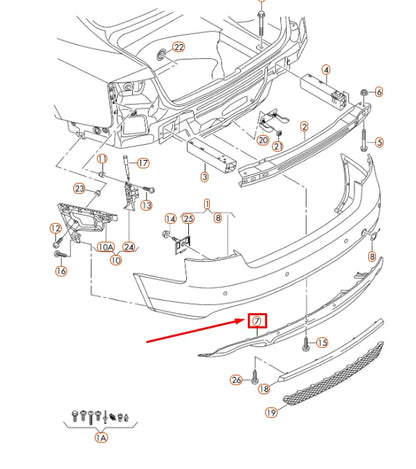 22
4
6
2
5
20
21
3
11
17
23
13
1
14
25
8
12
10A
24
10
16
8
7
15
26
18
19
1A