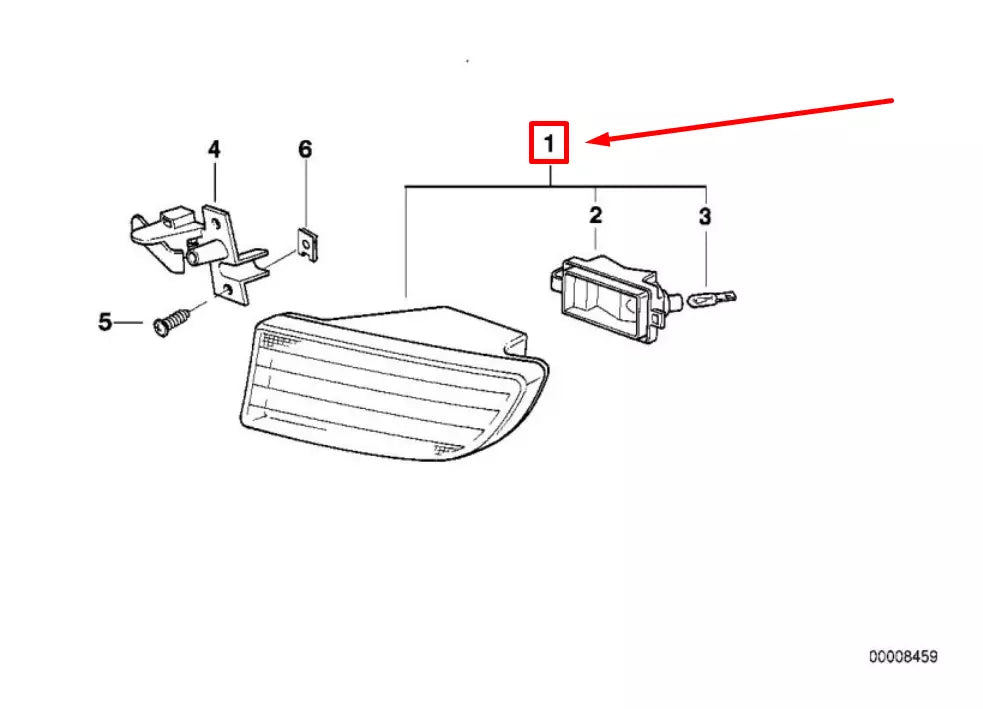 4
6
1
2
3
5
00008459