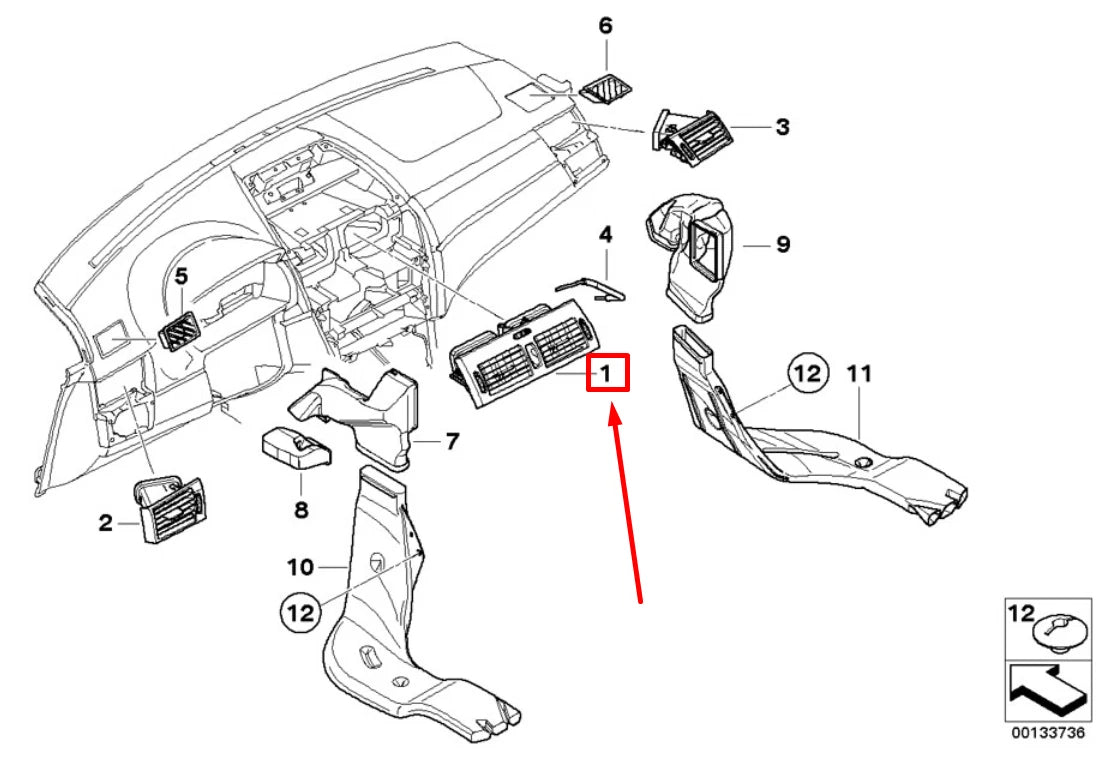 6
3
4
9
5
1
12
11
7
8
2
10
12
12
00133736