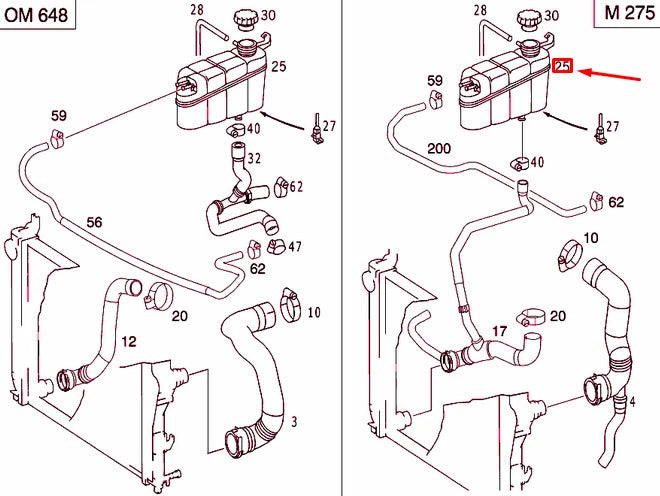 OM 648

28
30
25
59
40
27
32
62
56
47
62
20
10
12
3

M 275

28
30
25
59
27
200
40
62
10
20
17
4