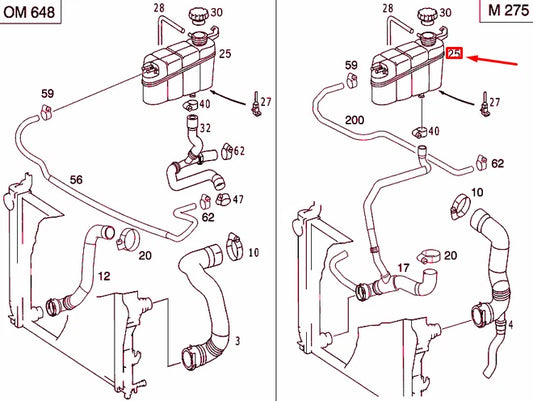 OM 648

28
30
25
59
40
27
32
62
56
47
62
20
10
12
3

M 275

28
30
25
59
27
200
40
62
10
20
17
4