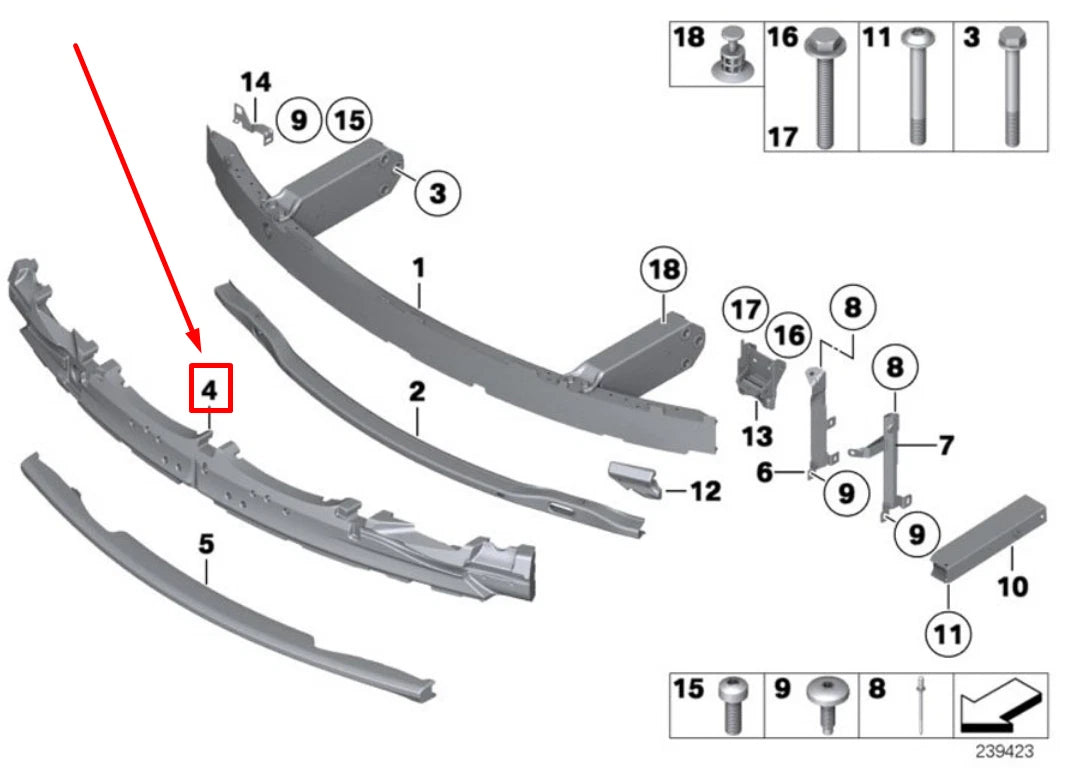 18
16
17
11
3
14
9
15
3
1
18
17
16
8
8
4
2
13
7
6
9
12
9
5
10
11
15
9
8
239423