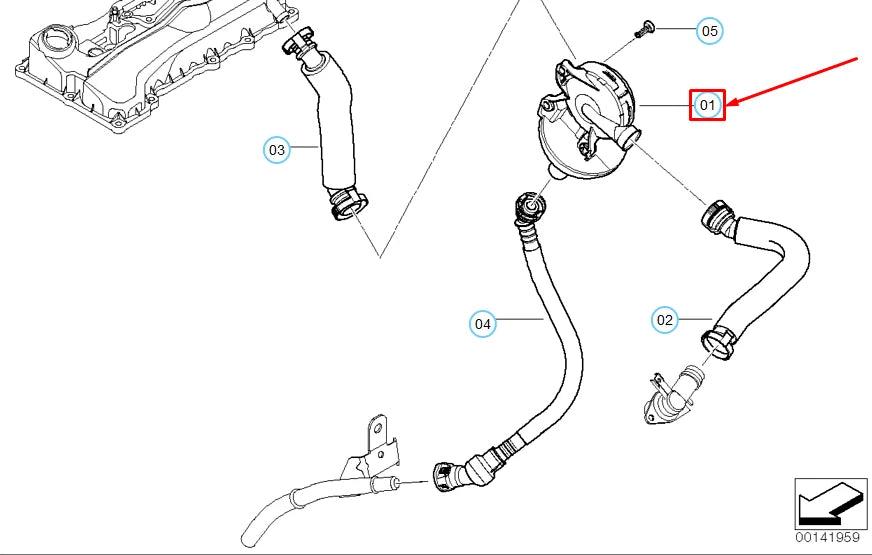 05
01
03
04
02
00141959