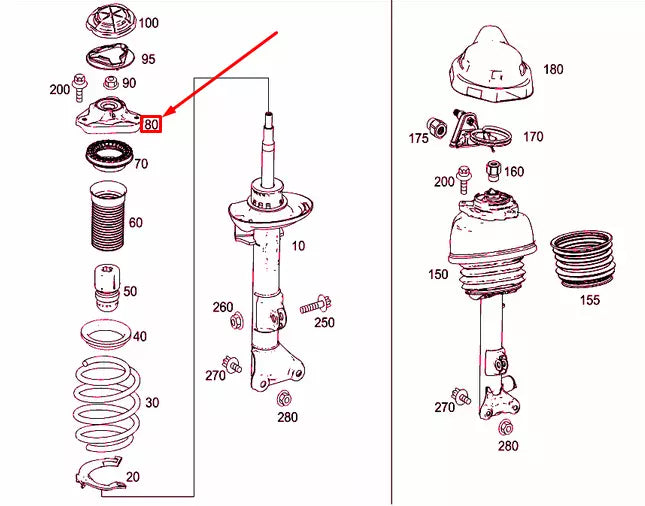 100
95
200
90
80
70
60
50
40
30
20
10
260
250
270
280
180
175
170
200
160
150
155
270
280