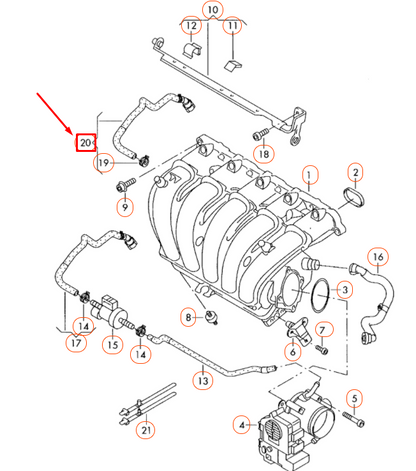 10
12
11
20
19
18
1
2
9
16
3
8
7
14
17
15
14
6
13
5
21
4