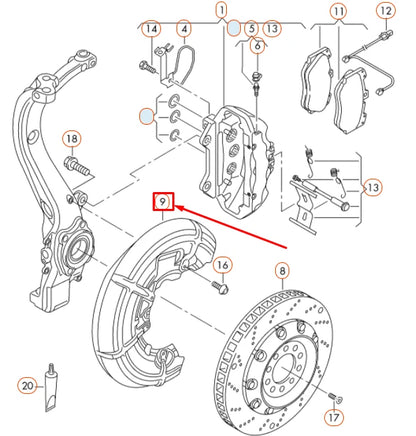 1
14
4
5
13
6
11
12
18
13
9
16
8
20
17