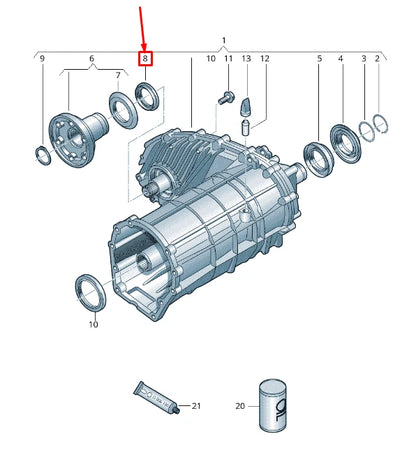 1
9
6
8
10
11
13
12
5
4
3
2
7
10
21
20