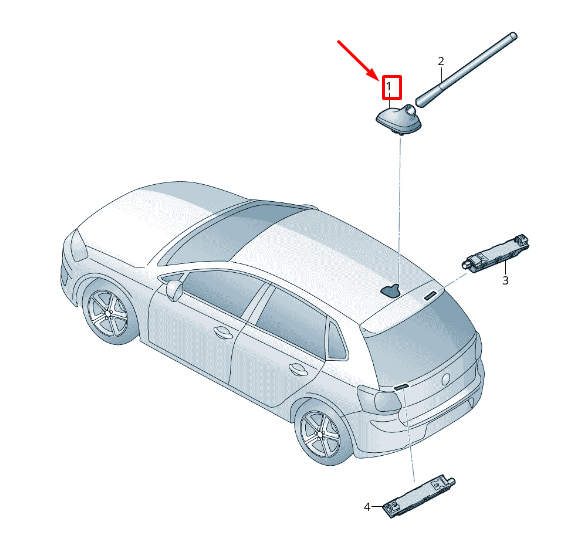 1
2
3
4