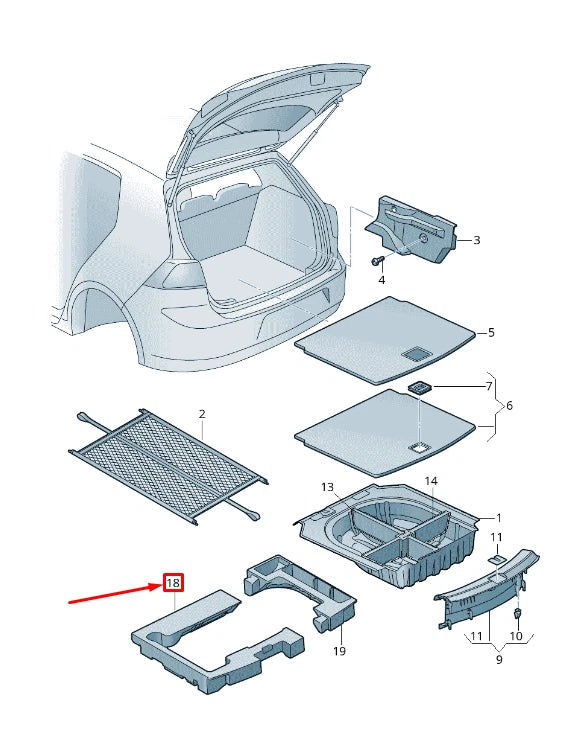 3
4
5
7
6
2
13
14
1
11
18
19
11
10
9