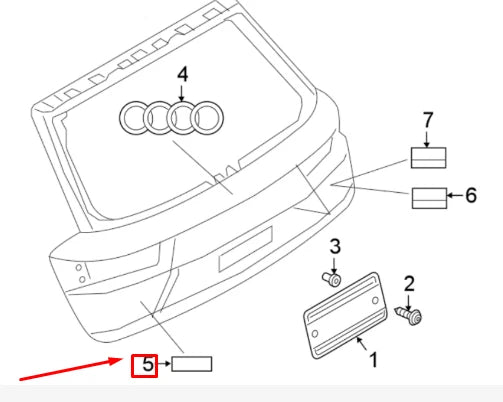 4
7
6
3
2
1
5