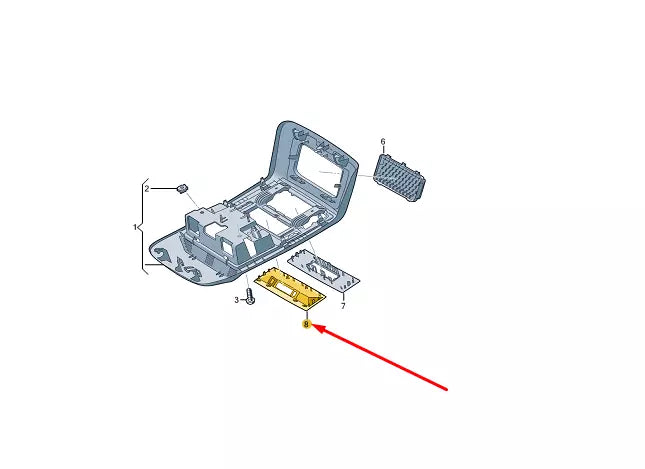 6
2
1
3
7
8