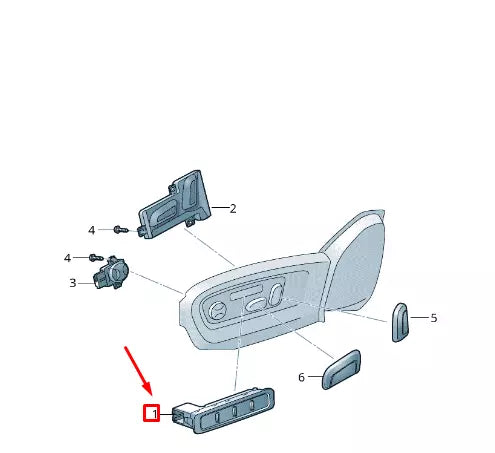 2
4
4
3
5
6
1