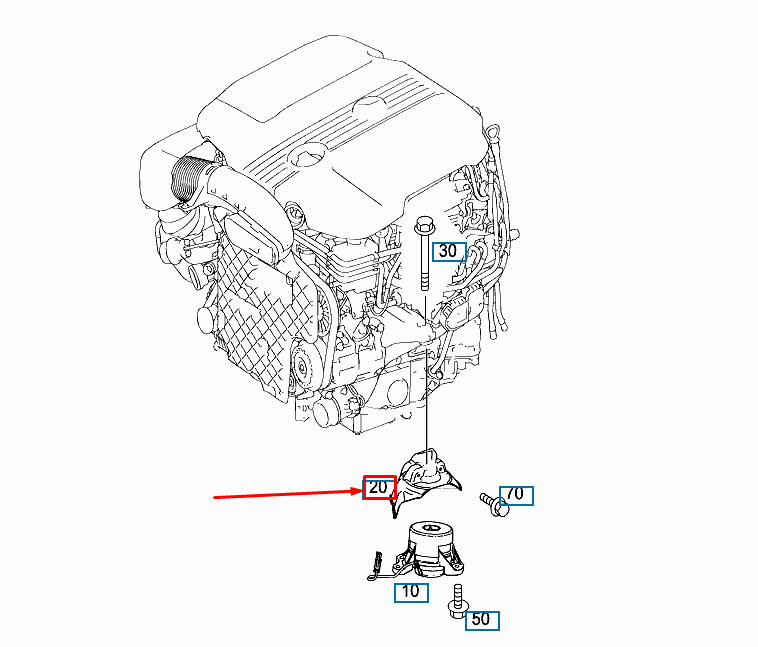 30

20

70

10

50