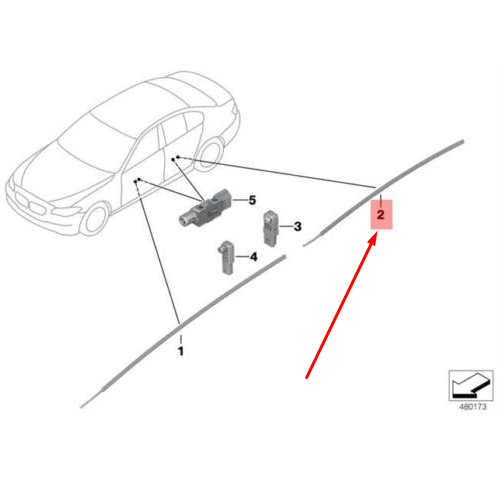 5
2
3
4
1
480173