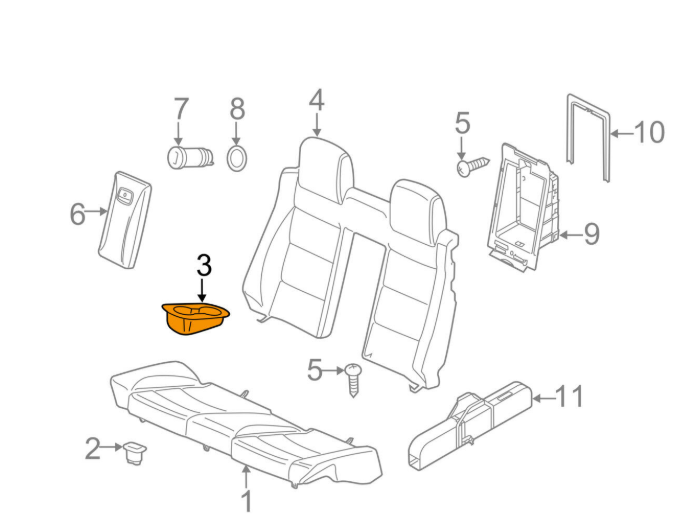 7
8
4
5
10
6
9
3
5
11
2
1