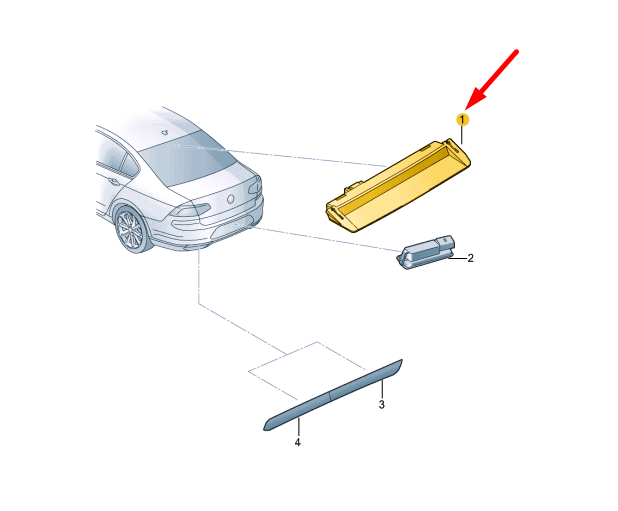 1
2
3
4