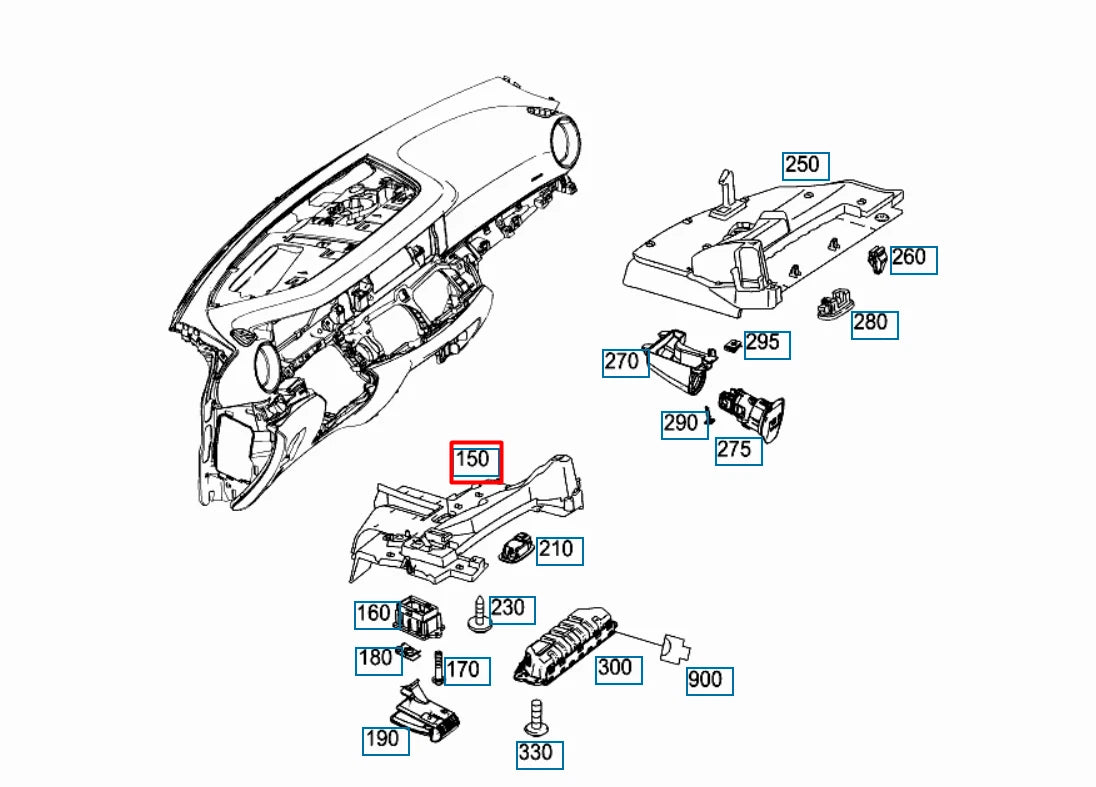 250
260
280
270
295
290
275
150
210
160
230
180
170
300
900
190
330