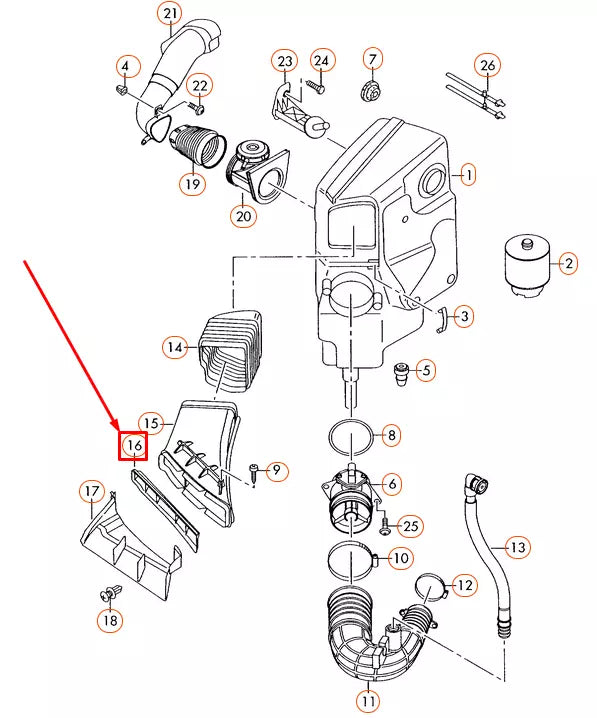 21
4
22
23
24
7
26
19
20
1
2
3
14
5
15
16
8
9
6
17
25
10
13
12
18
11