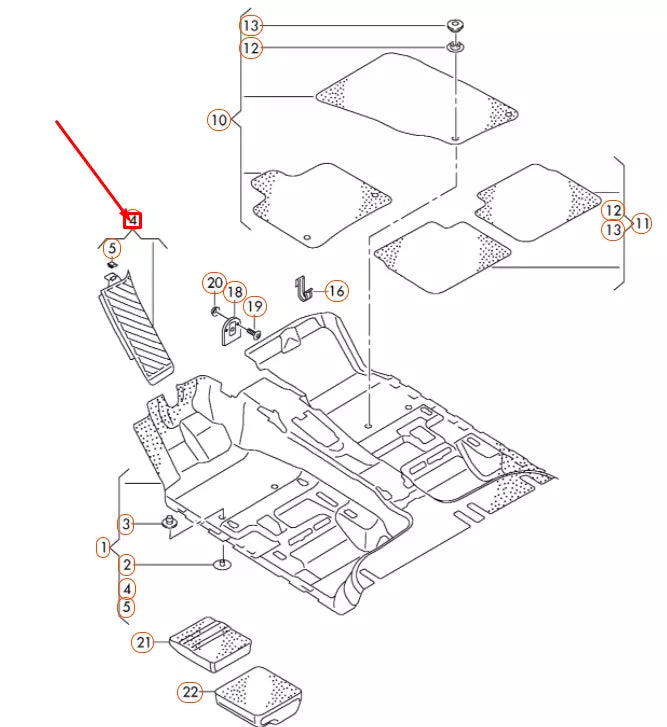 13
12
10
12
13
11
4
5
20
18
19
16
3
1
2
4
5
21
22