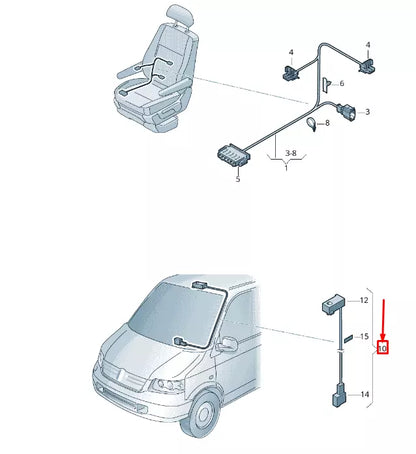 4
4
6
3
8
3-8
1
5
12
15
10
14