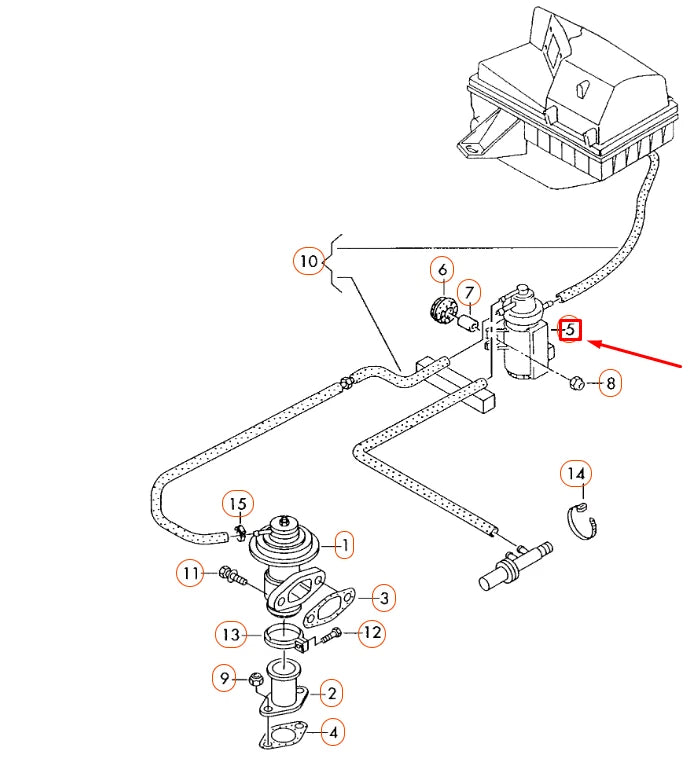 10
6
7
5
8
14
15
1
11
3
13
12
9
2
4