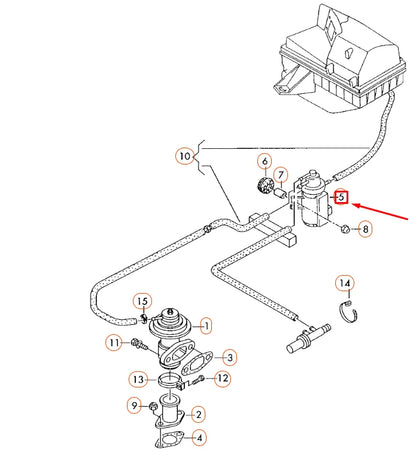 10
6
7
5
8
14
15
1
11
3
13
12
9
2
4