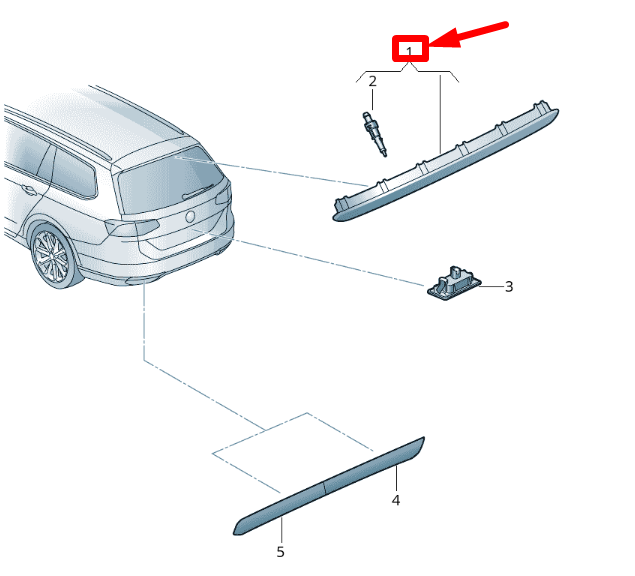 1
2
3
4
5