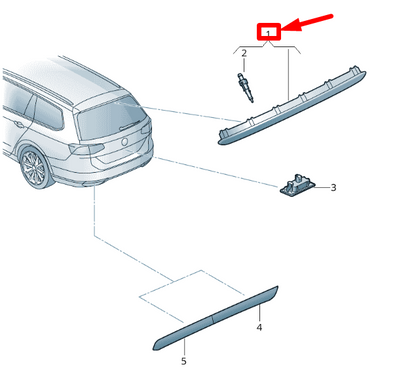 1
2
3
4
5