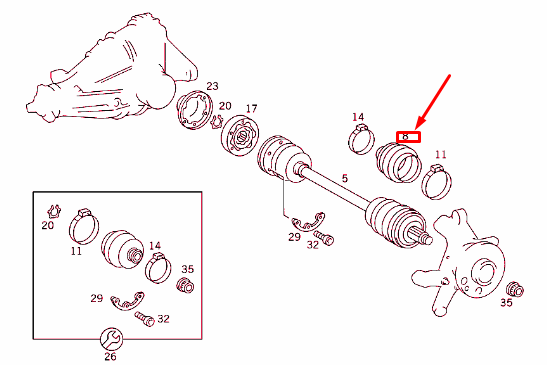 23
20
17
14
8
11
5
29
32
35
20
11
14
35
29
32
26