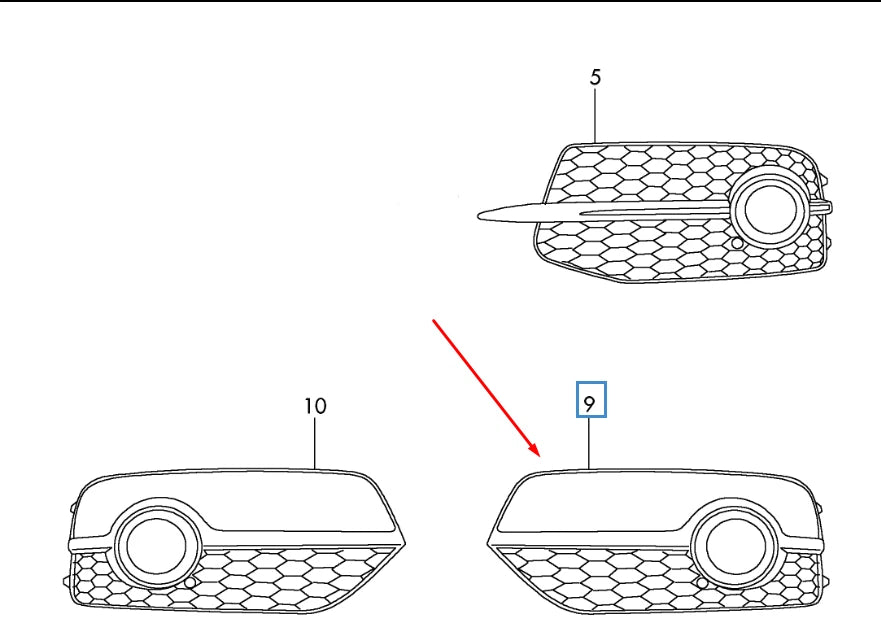 5

10

9