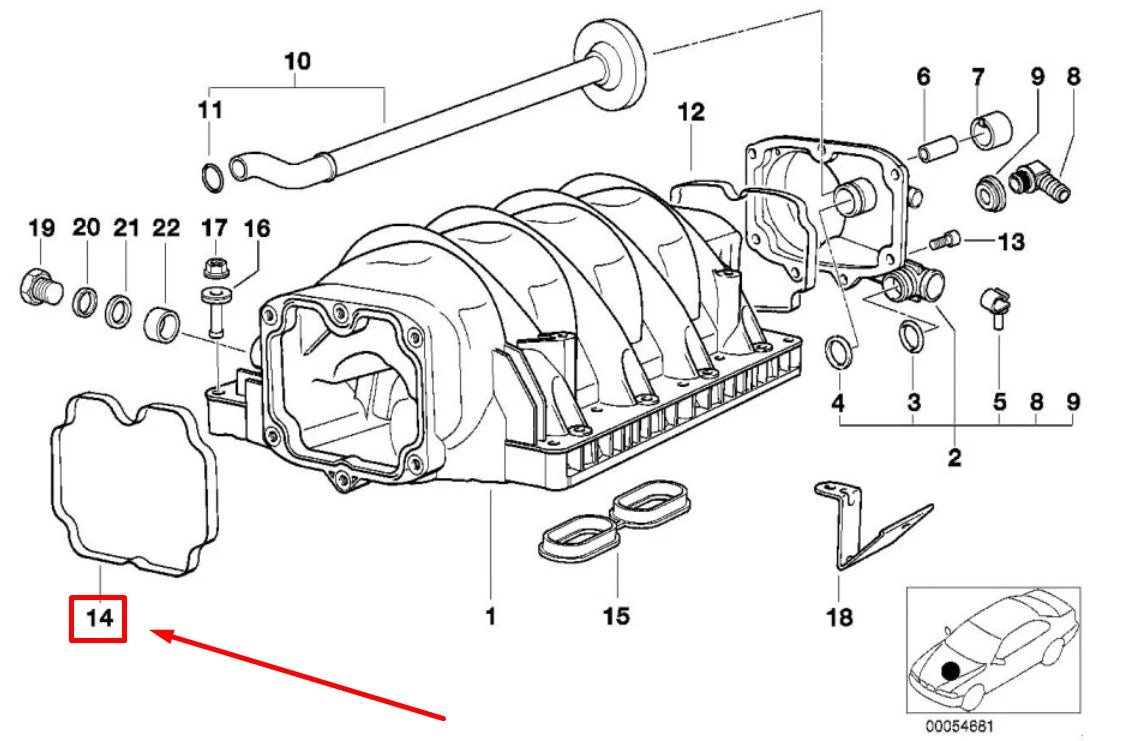 10
11
12
6
7
9
8
19
20
21
22
17
16
13
4
3
5
8
9
2
14
1
15
18
00054681