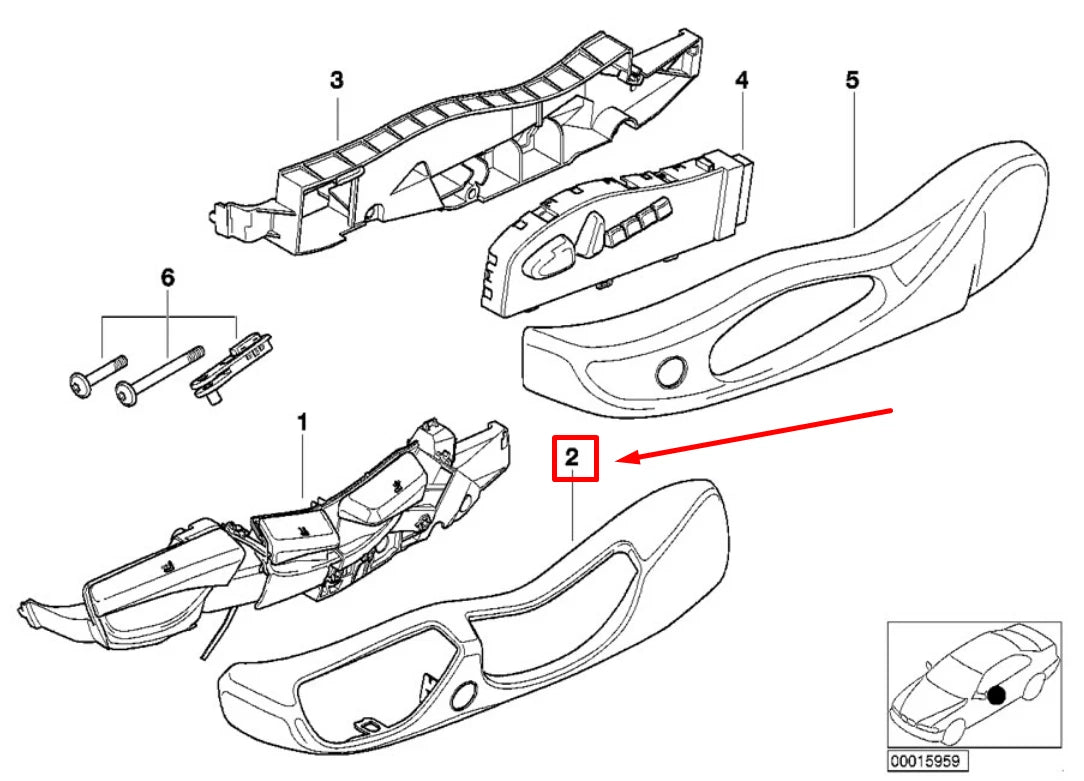 3
4
5
6
1
2
00015959