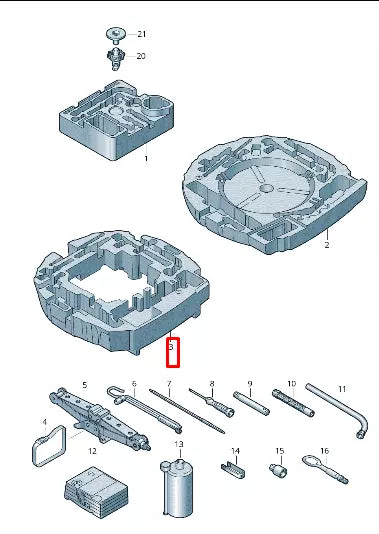 21
20
1
2
3
5
6
7
8
9
10
11
4
12
13
14
15
16