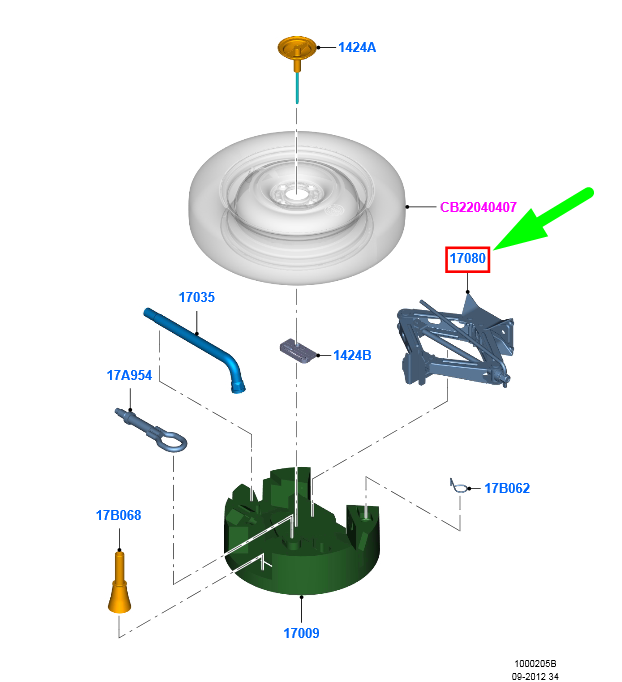 1424A

CB22040407

17080

17035

1424B

17A954

17B062

17B068

17009

1000205B
09-2012 34