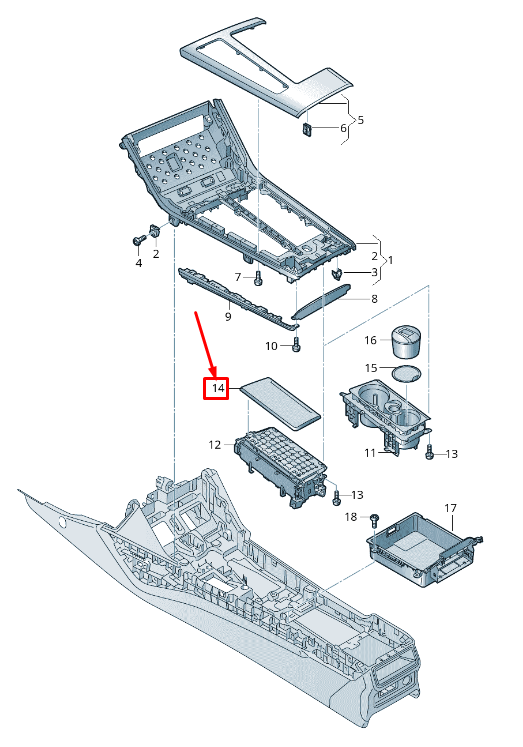 5
6
4
2
2
1
3
7
8
9
10
16
15
14
12
11
13
13
18
17