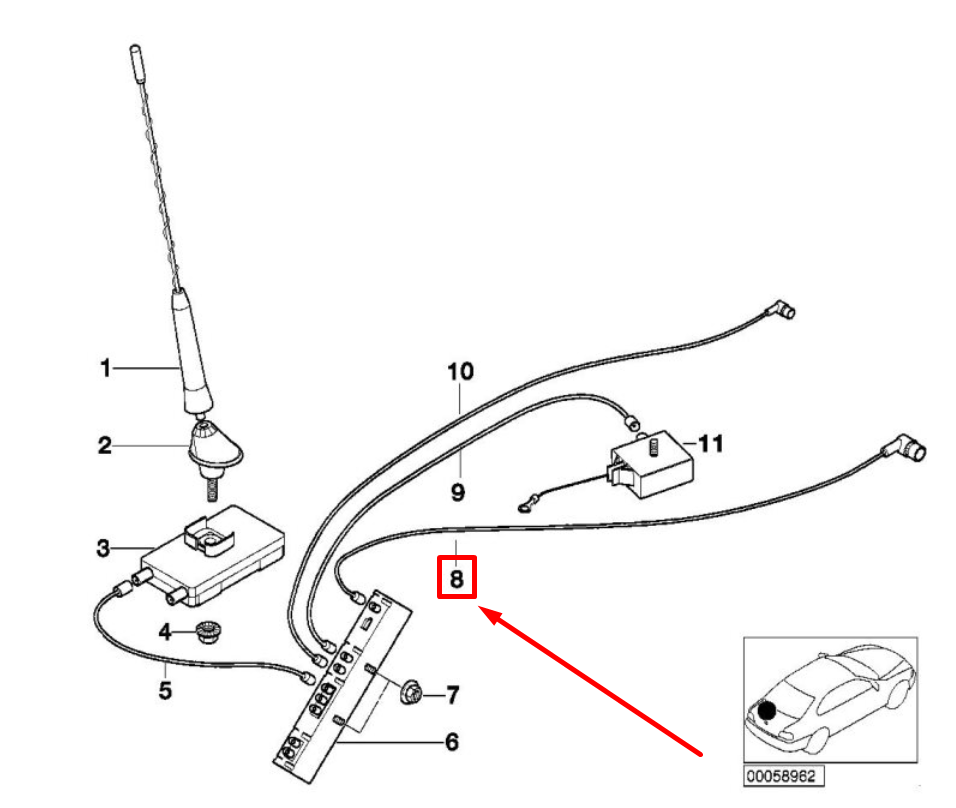 1
2
3
4
5
10
9
11
8
7
6
00058962