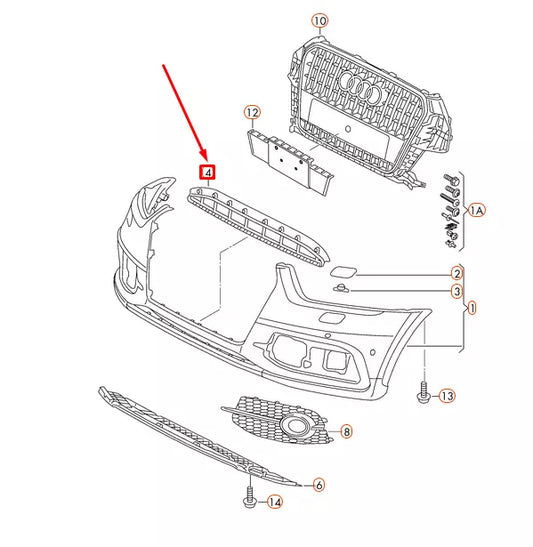 10
12
4
1A
2
3
1
13
8
6
14