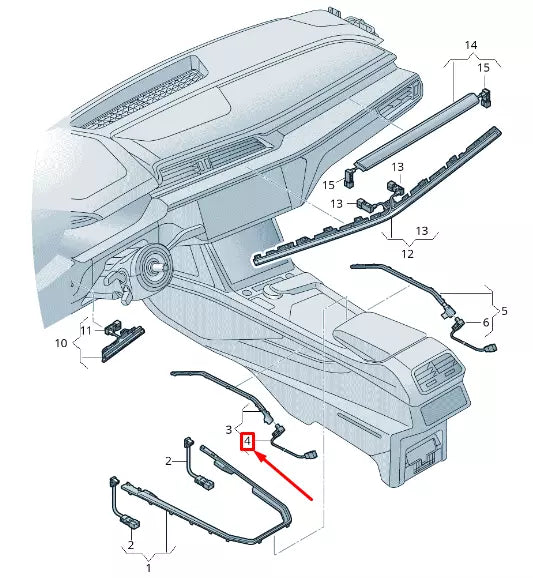 14
15
15
13
13
13
12
5
6
11
10
3
4
2
2
1