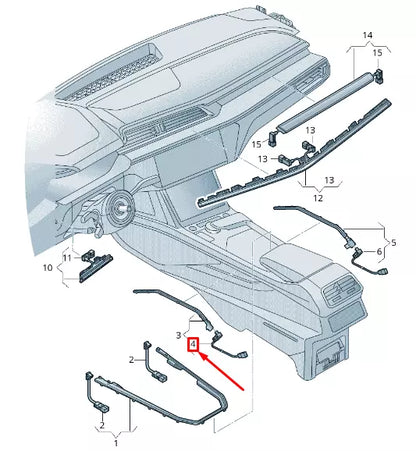 14
15
15
13
13
13
12
5
6
11
10
3
4
2
2
1