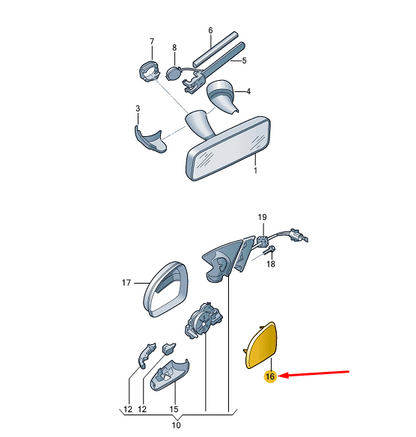 6
7
8
5
4
3
1
19
18
17
16
12
12
15
10