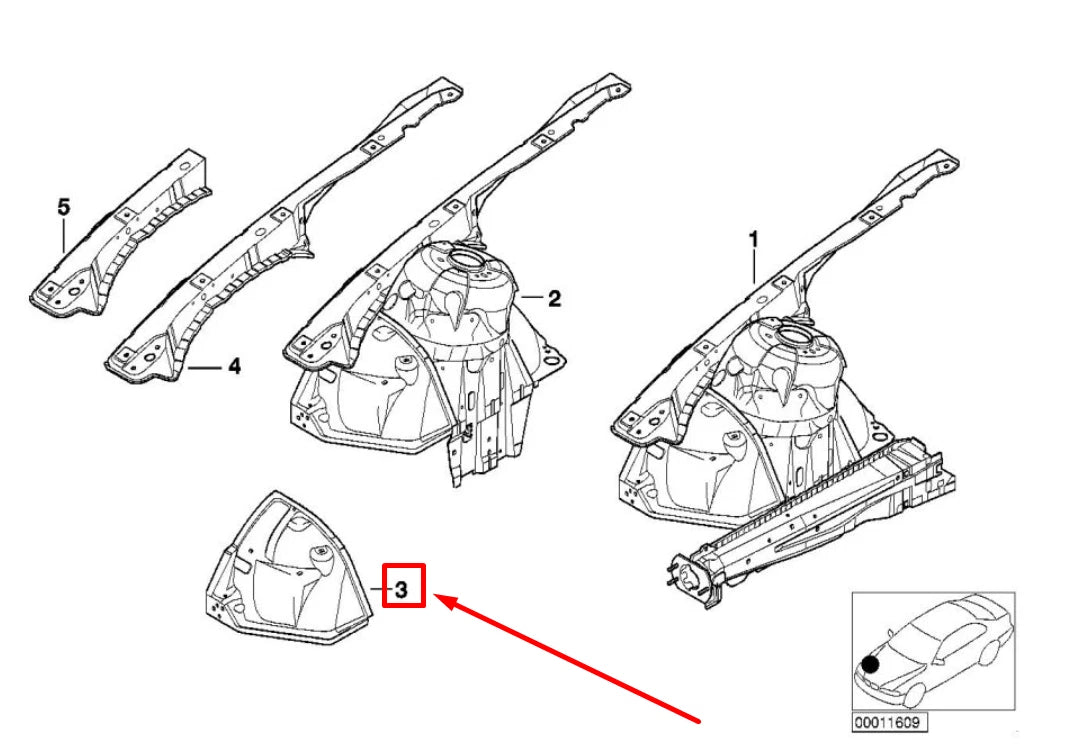 5

4

2

1

3

00011609